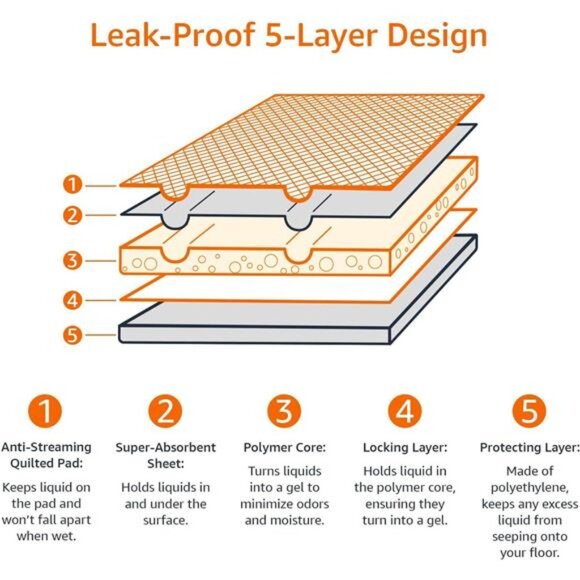 Leak-Proof 5-Layer Design

1
2
3
4
5

1
Anti-Streaming Quilted Pad:
Keeps liquid on the pad and won't fall apart when wet.

2
Super-Absorbent Sheet:
Holds liquids in and under the surface.

3
Polymer Core:
Turns liquids into a gel to minimize odors and moisture.

4
Locking Layer:
Holds liquid in the polymer core, ensuring they turn into a gel.

5
Protecting Layer:
Made of polyethylene, keeps any excess liquid from seeping onto your floor.